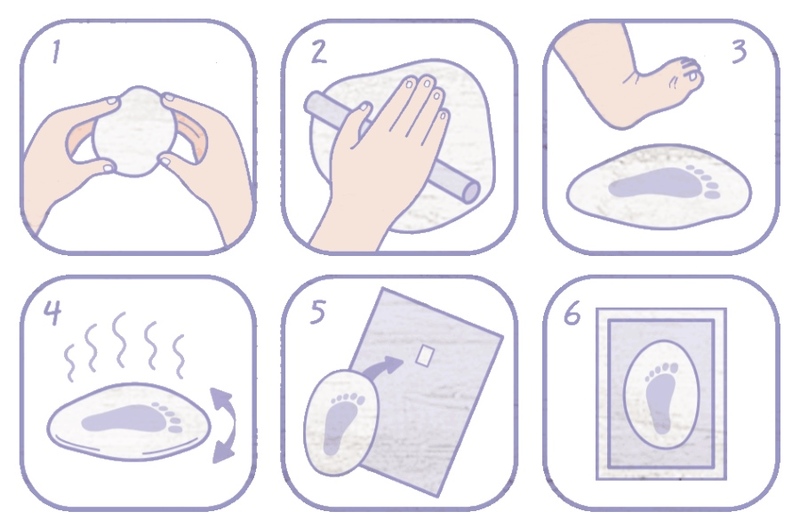 1

2

3

4

5

6